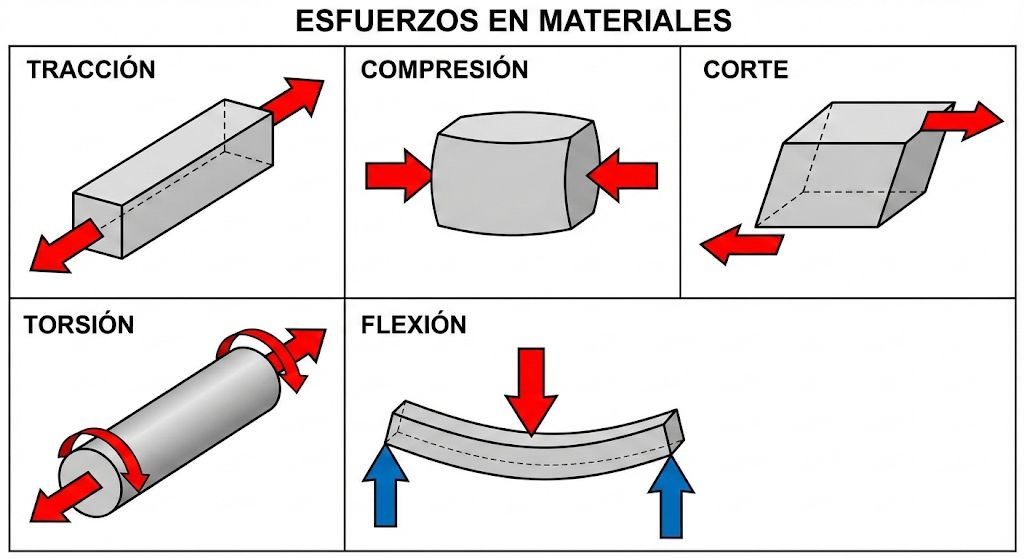 ESFUERZOS EN MATERIALES

TRACCIÓN

COMPRESIÓN

CORTE

TORSIÓN

FLEXIÓN